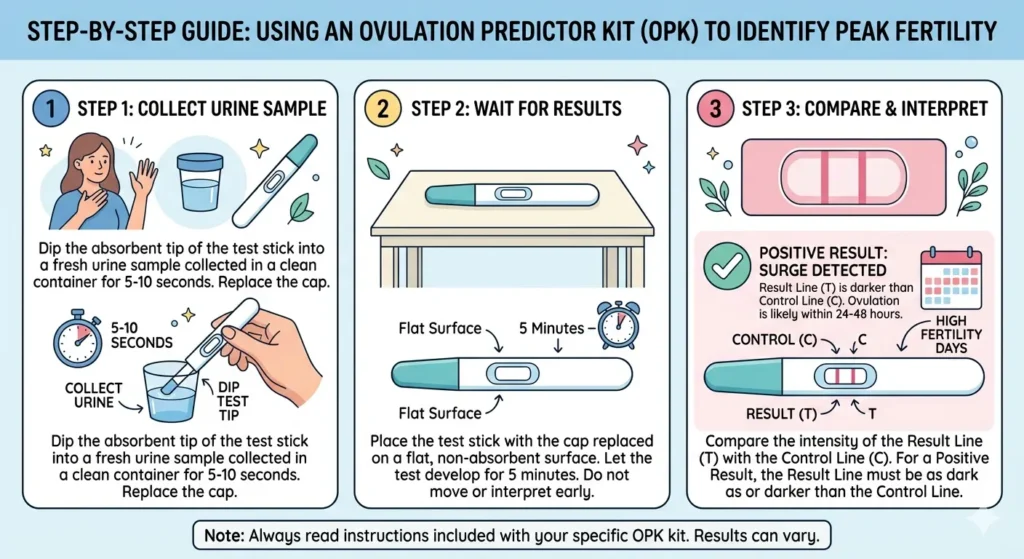 STEP-BY-STEP GUIDE: USING AN OVULATION PREDICTOR KIT (OPK) TO IDENTIFY PEAK FERTILITY

1 STEP 1: COLLECT URINE SAMPLE

Dip the absorbent tip of the test stick into a fresh urine sample collected in a clean container for 5-10 seconds. Replace the cap.

5-10 SECONDS

COLLECT URINE

DIP TEST TIP

Dip the absorbent tip of the test stick into a fresh urine sample collected in a clean container for 5-10 seconds. Replace the cap.

2 STEP 2: WAIT FOR RESULTS

Flat Surface

5 Minutes

Flat Surface

Place the test stick with the cap replaced on a flat, non-absorbent surface. Let the test develop for 5 minutes. Do not move or interpret early.

3 STEP 3: COMPARE & INTERPRET

POSITIVE RESULT: SURGE DETECTED

Result Line (T) is darker than Control Line (C). Ovulation is likely within 24-48 hours.

HIGH FERTILITY DAYS

CONTROL (C)

C

RESULT (T)

T

Compare the intensity of the Result Line (T) with the Control Line (C). For a Positive Result, the Result Line must be as dark as or darker than the Control Line.

Note: Always read instructions included with your specific OPK kit. Results can vary.